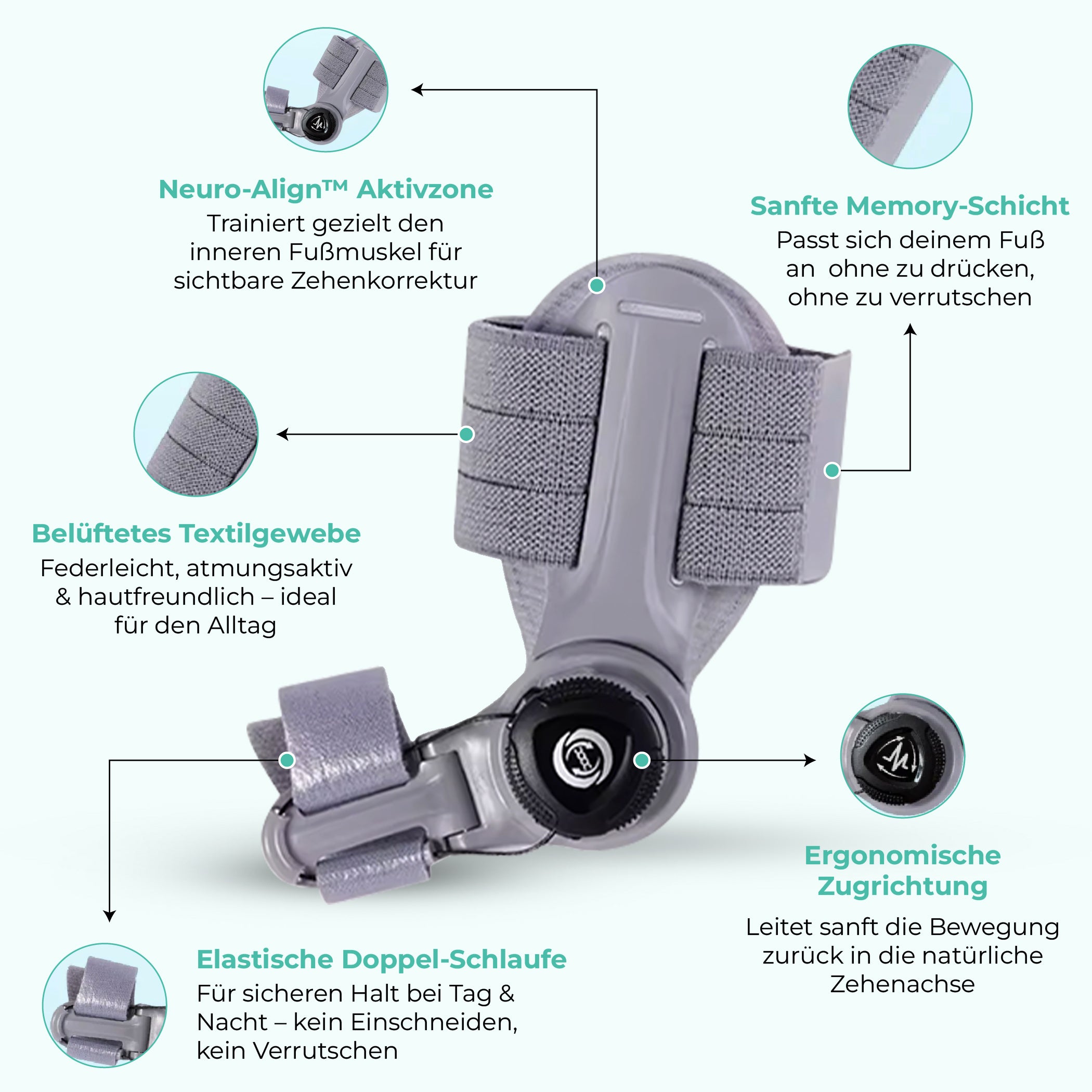 Neuro-Align™ Aktivzone
Trainiert gezielt den inneren Fußmuskel für sichtbare Zehenkorrektur

Sanfte Memory-Schicht
Passt sich deinem Fuß an ohne zu drücken, ohne zu verrutschen

Belüftetes Textilgewebe
Federleicht, atmungsaktiv & hautfreundlich – ideal für den Alltag

Ergonomische Zugrichtung
Leitet sanft die Bewegung zurück in die natürliche Zehenachse

Elastische Doppel-Schlaufe
Für sicheren Halt bei Tag & Nacht – kein Einschneiden, kein Verrutschen